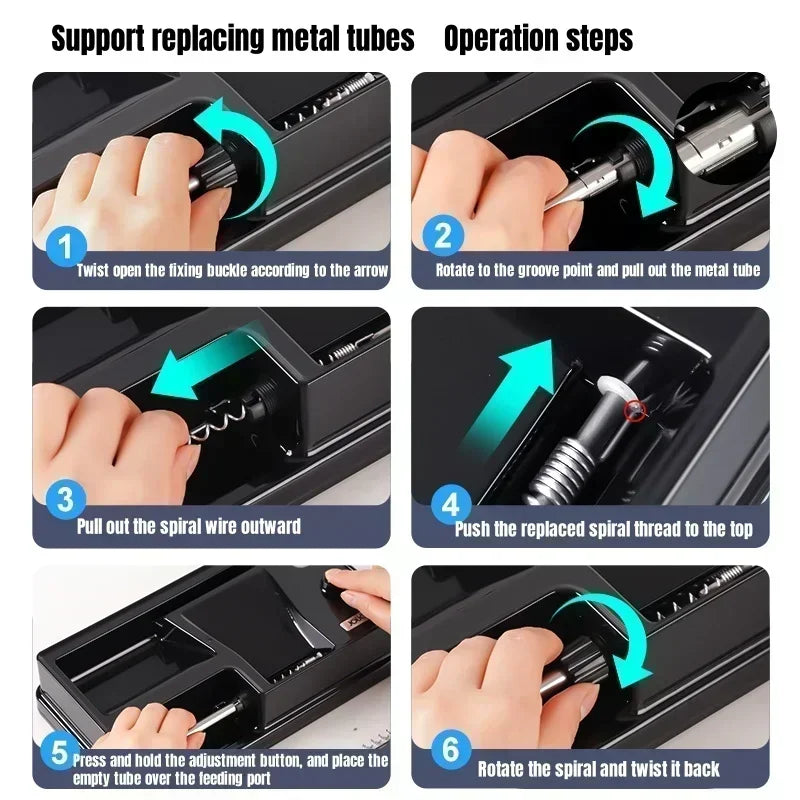 Support replacing metal tubes Operation steps

1 Twist open the fixing buckle according to the arrow

2 Rotate to the groove point and pull out the metal tube

3 Pull out the spiral wire outward

4 Push the replaced spiral thread to the top

5 Press and hold the adjustment button, and place the empty tube over the feeding port

6 Rotate the spiral and twist it back