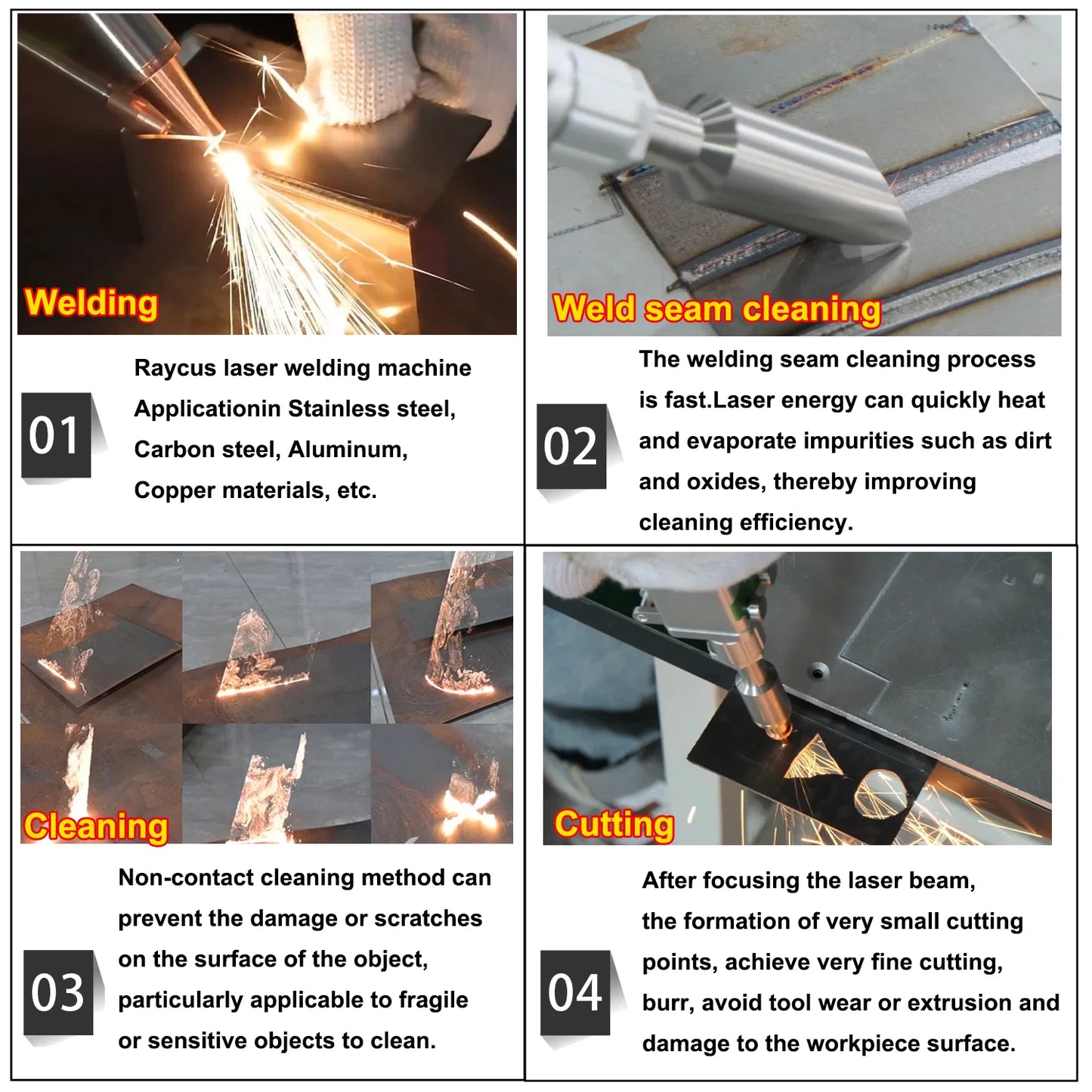 Welding

01

Raycus laser welding machine Applicationin Stainless steel, Carbon steel, Aluminum, Copper materials, etc.

Weld seam cleaning

02

The welding seam cleaning process is fast.Laser energy can quickly heat and evaporate impurities such as dirt and oxides, thereby improving cleaning efficiency.

Cleaning

03

Non-contact cleaning method can prevent the damage or scratches on the surface of the object, particularly applicable to fragile or sensitive objects to clean.

Cutting

04

After focusing the laser beam, the formation of very small cutting points, achieve very fine cutting, burr, avoid tool wear or extrusion and damage to the workpiece surface.